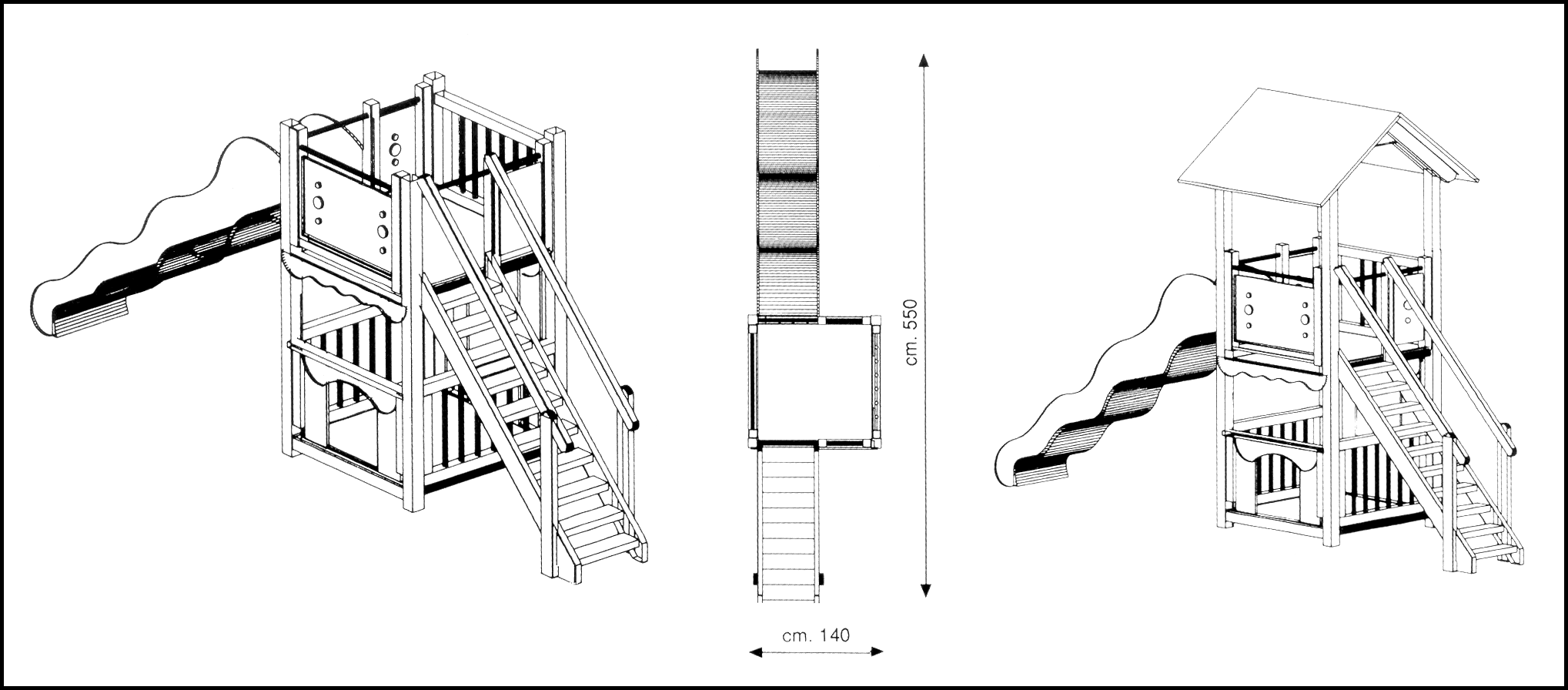 cm. 550

cm. 140