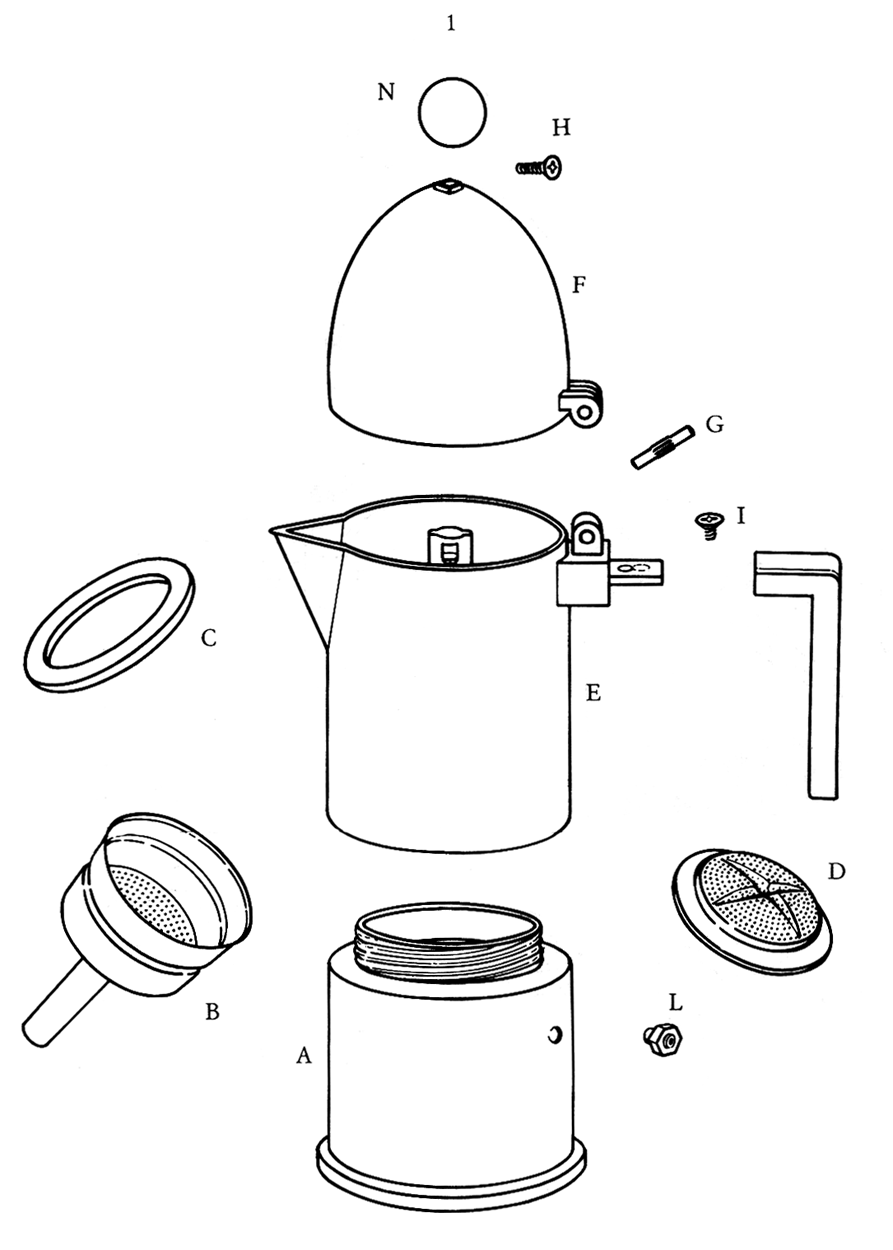 1

N

H

F

G

I

C

E

D

B

L

A